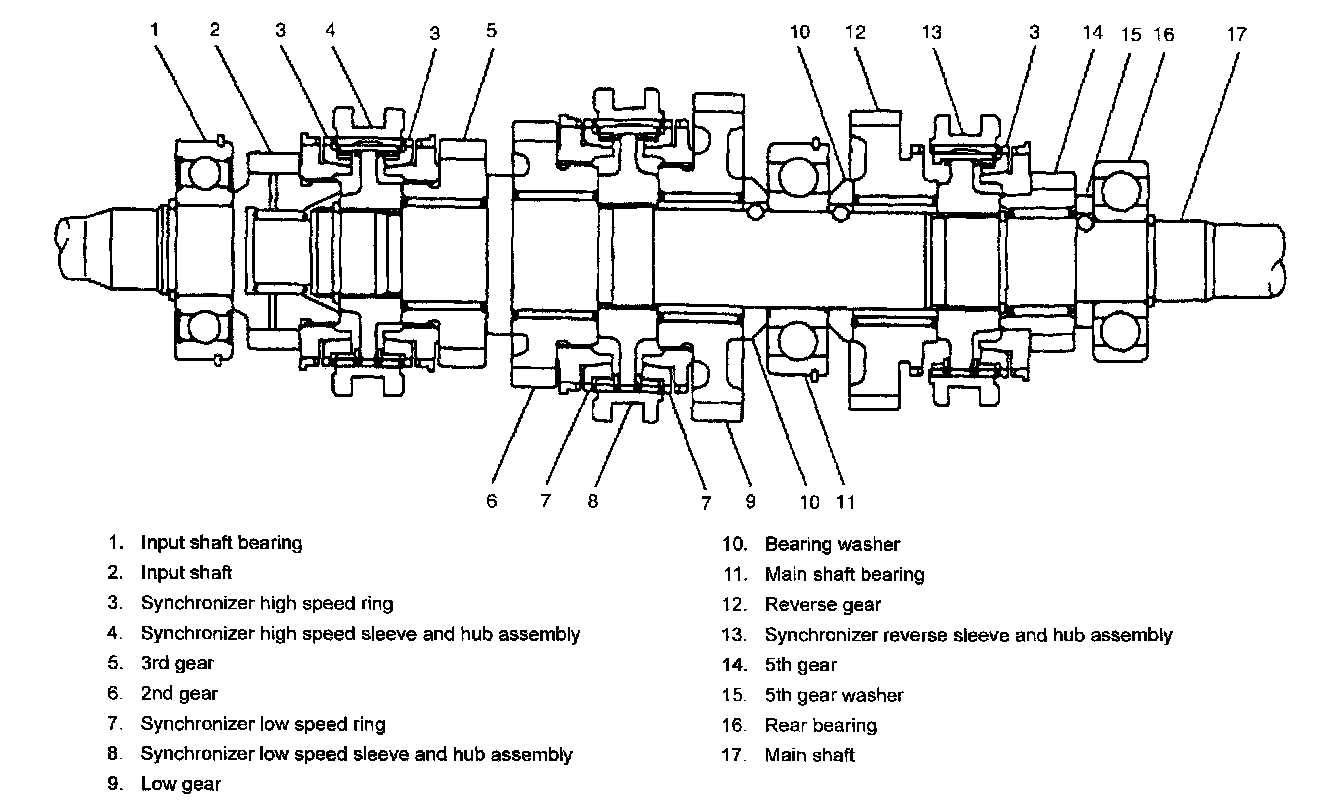 1 2 3 4 3 5 10 12 13 3 14 15 16 17

6 7 8 7 9 10 11

1. Input shaft bearing
2. Input shaft
3. Synchronizer high speed ring
4. Synchronizer high speed sleeve and hub assembly
5. 3rd gear
6. 2nd gear
7. Synchronizer low speed ring
8. Synchronizer low speed sleeve and hub assembly
9. Low gear

10. Bearing washer
11. Main shaft bearing
12. Reverse gear
13. Synchronizer reverse sleeve and hub assembly
14. 5th gear
15. 5th gear washer
16. Rear bearing
17. Main shaft