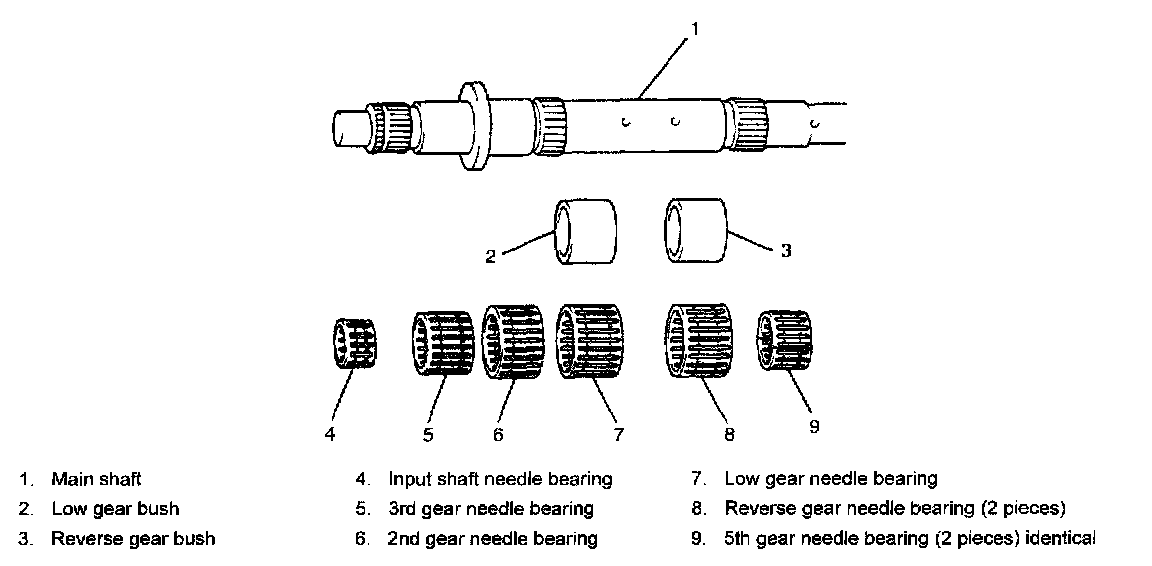 1

2

3

4

5

6

7

8

9

1. Main shaft
2. Low gear bush
3. Reverse gear bush

4. Input shaft needle bearing
5. 3rd gear needle bearing
6. 2nd gear needle bearing

7. Low gear needle bearing
8. Reverse gear needle bearing (2 pieces)
9. 5th gear needle bearing (2 pieces) identical