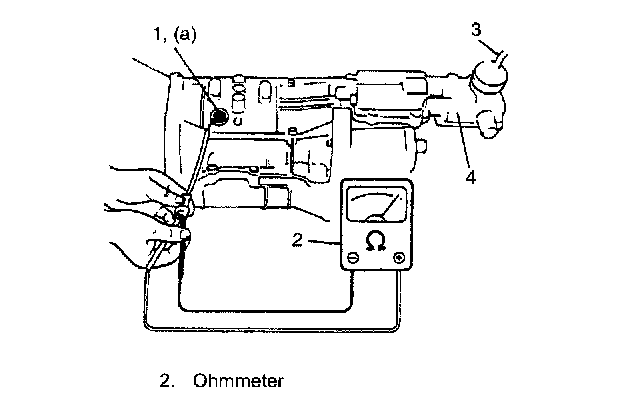 1, (a)

3

4

2

Ω

2. Ohmmeter