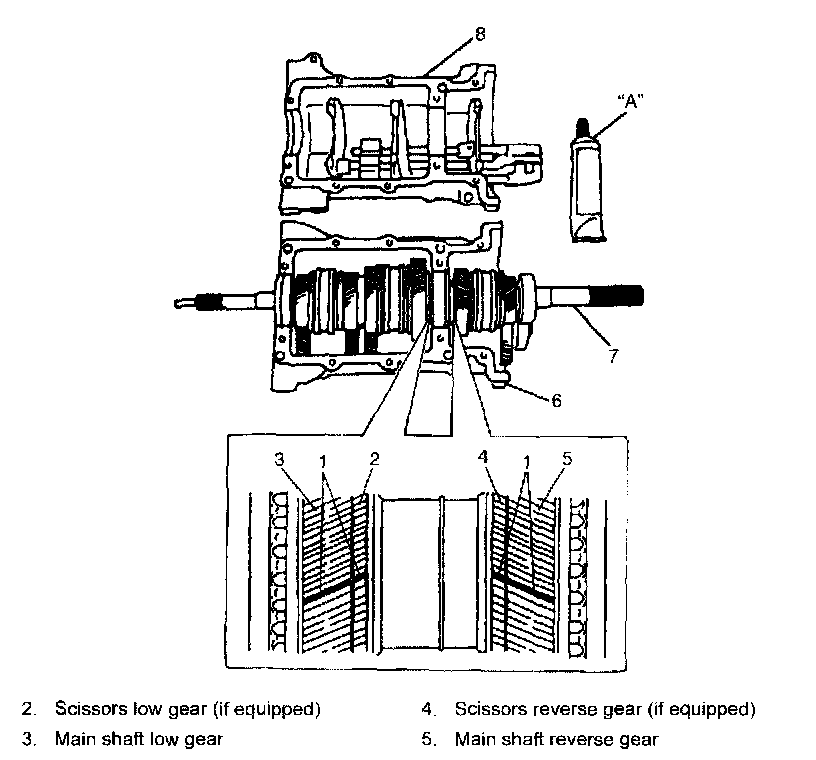 8

"A"

7

6

3 1 2

4 1 5

2. Scissors low gear (if equipped)

3. Main shaft low gear

4. Scissors reverse gear (if equipped)

5. Main shaft reverse gear