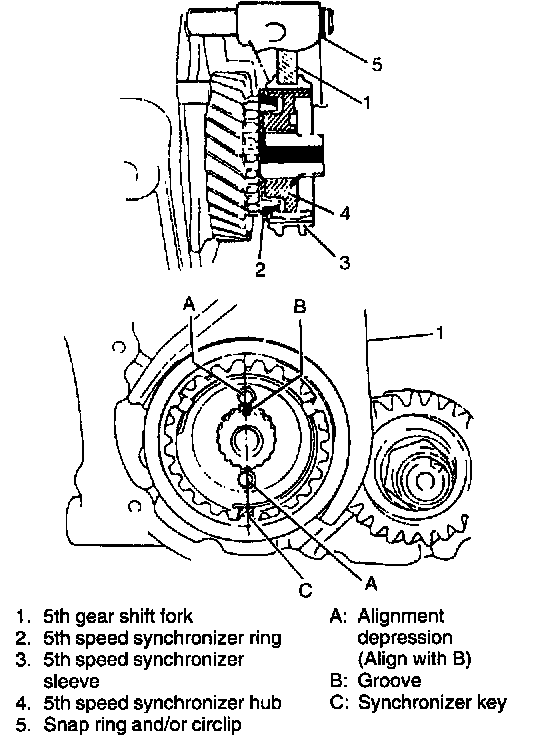 5
1
4
2
3

A
B
1
C
A

1. 5th gear shift fork
2. 5th speed synchronizer ring
3. 5th speed synchronizer sleeve
4. 5th speed synchronizer hub
5. Snap ring and/or circlip

A: Alignment depression (Align with B)
B: Groove
C: Synchronizer key