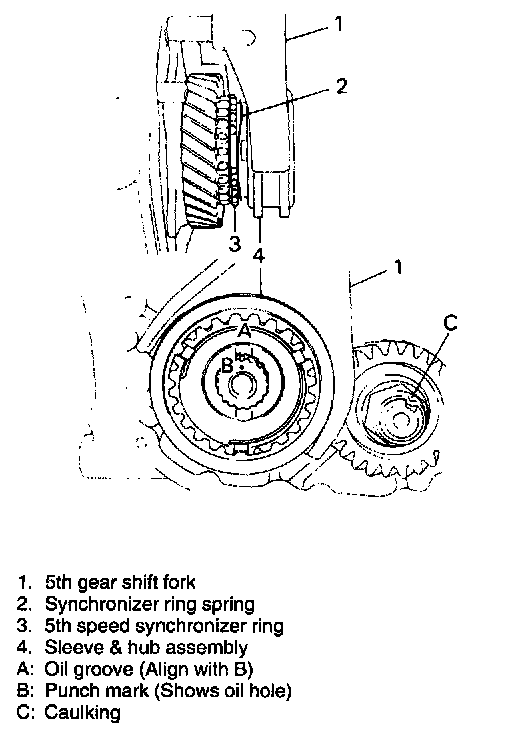 1
2
3
4
1
C
A
B

1. 5th gear shift fork
2. Synchronizer ring spring
3. 5th speed synchronizer ring
4. Sleeve & hub assembly
A: Oil groove (Align with B)
B: Punch mark (Shows oil hole)
C: Caulking