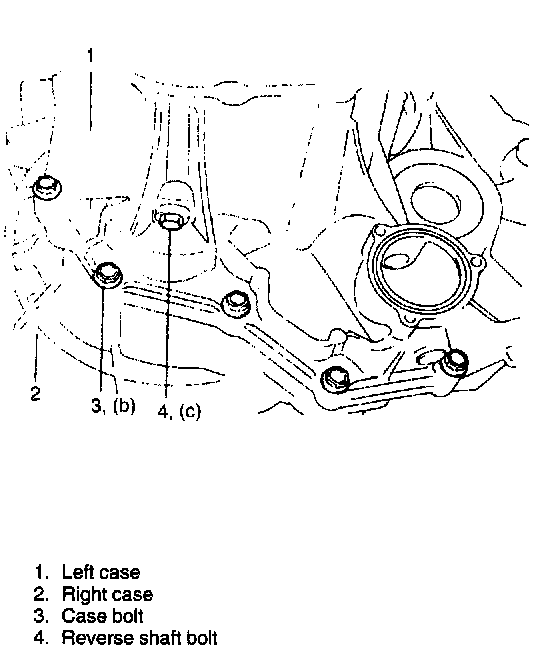 1

2

3, (b)

4, (c)

1. Left case
2. Right case
3. Case bolt
4. Reverse shaft bolt