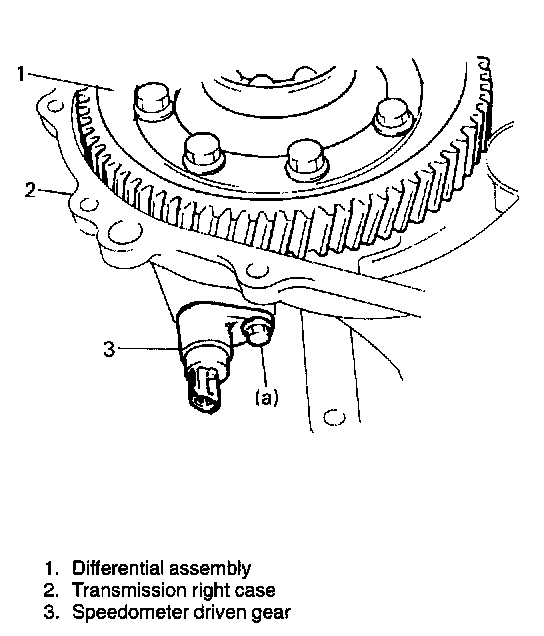 1
2
3
(a)

1. Differential assembly
2. Transmission right case
3. Speedometer driven gear