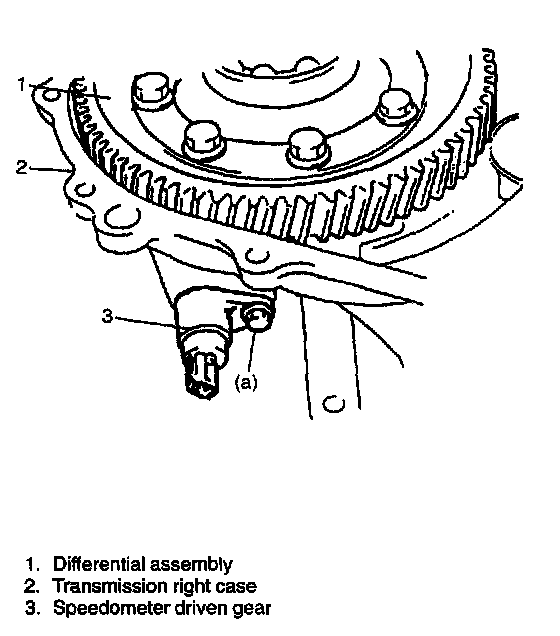 1
2
3
(a)

1. Differential assembly
2. Transmission right case
3. Speedometer driven gear