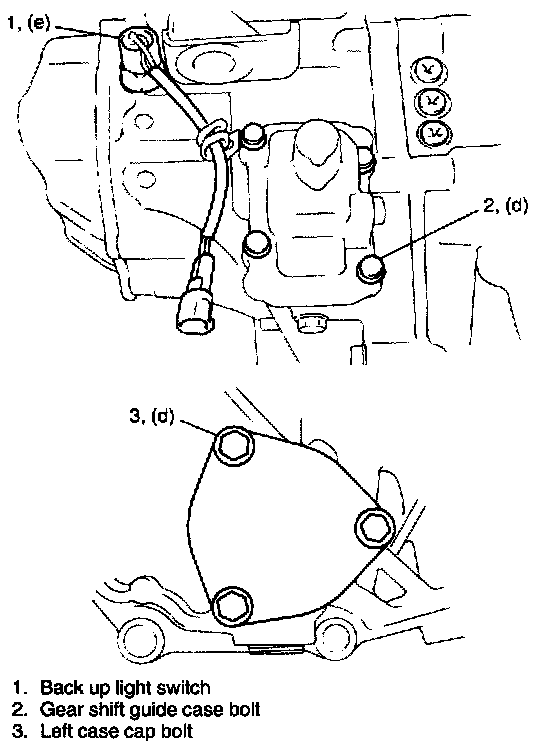 1, (e)

2, (d)

3, (d)

1. Back up light switch
2. Gear shift guide case bolt
3. Left case cap bolt