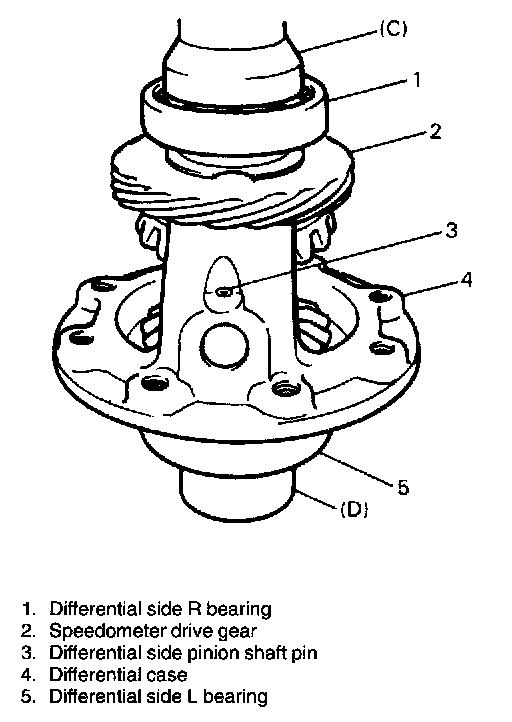 (C)
1
2
3
4
5
(D)

1. Differential side R bearing
2. Speedometer drive gear
3. Differential side pinion shaft pin
4. Differential case
5. Differential side L bearing