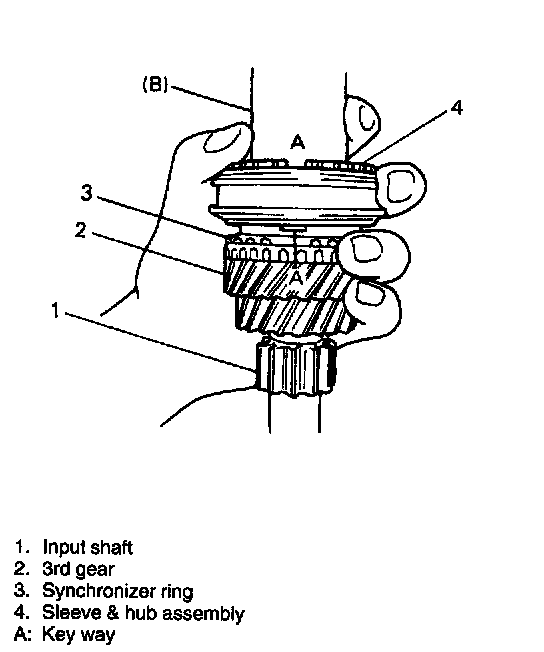 (B)
4
A
3
2
A
1

1. Input shaft
2. 3rd gear
3. Synchronizer ring
4. Sleeve & hub assembly
A: Key way