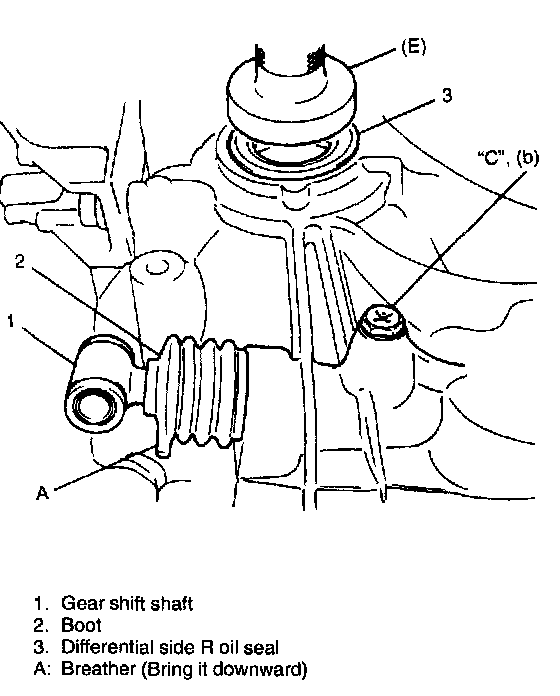 (E)
3
"C", (b)
2
1
A

1. Gear shift shaft
2. Boot
3. Differential side R oil seal
A: Breather (Bring it downward)