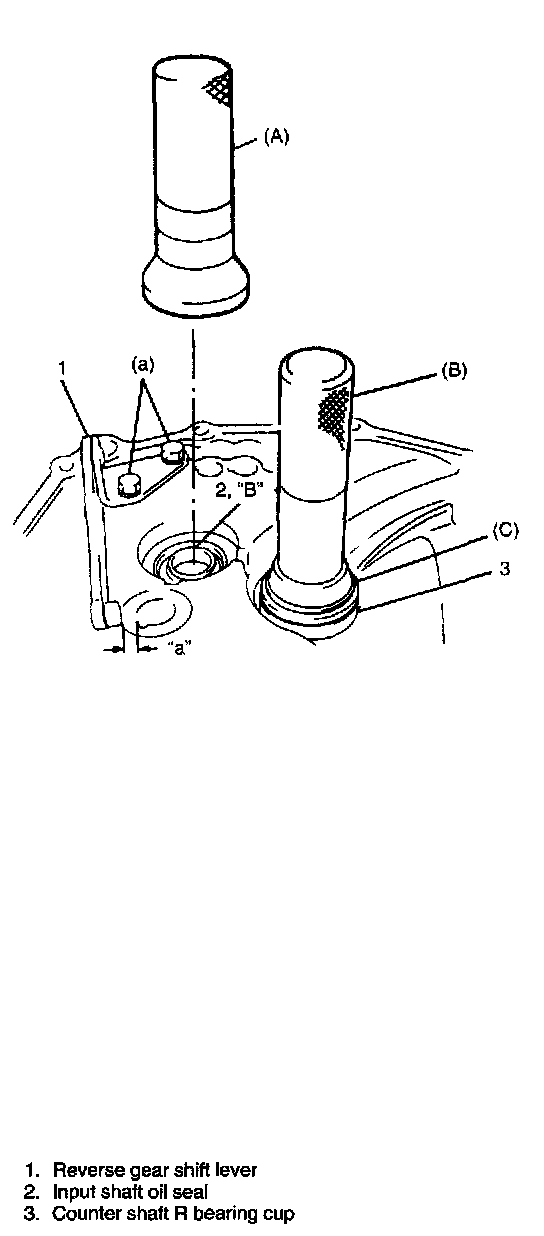 (A)

1

(a)

(B)

2, "B"

(C)

3

"a"

1. Reverse gear shift lever
2. Input shaft oil seal
3. Counter shaft R bearing cup