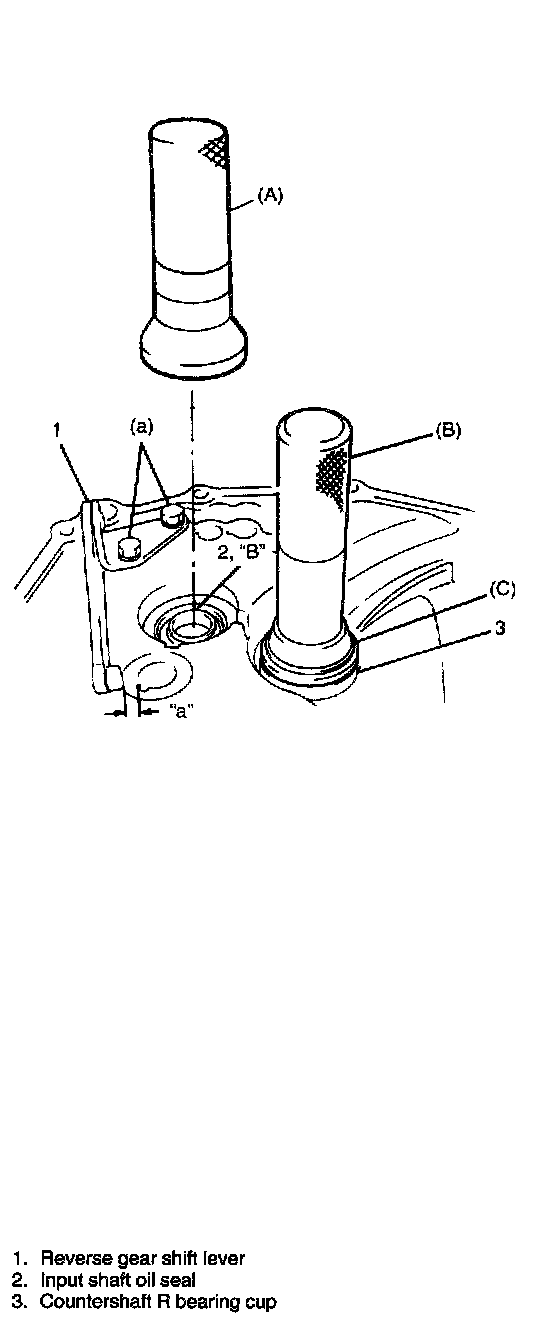 (A)

1

(a)

(B)

2, "B"

(C)

3

"a"

1. Reverse gear shift lever
2. Input shaft oil seal
3. Countershaft R bearing cup