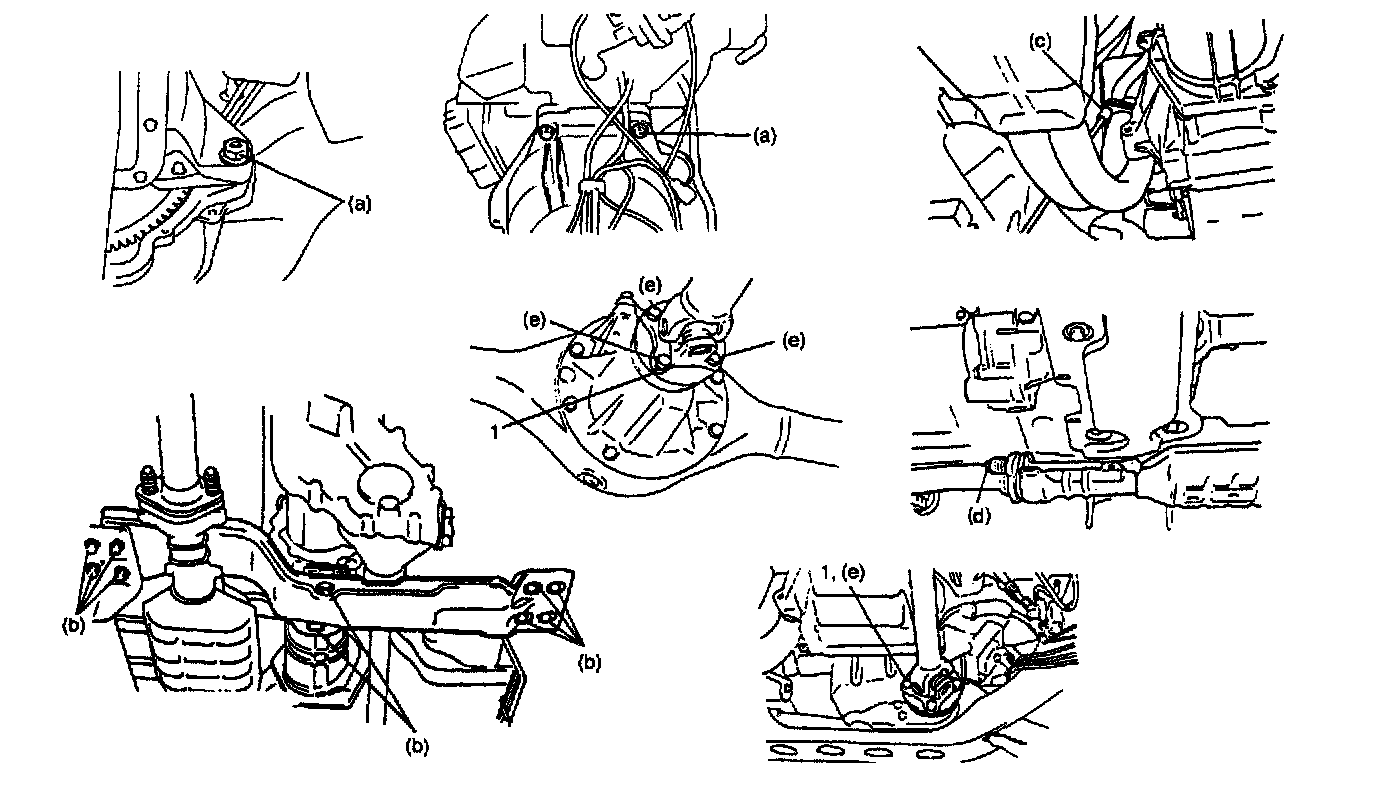 (a)
(a)
(c)
(e)
(e)
(e)
1
(d)
(b)
(b)
(b)
1, (e)