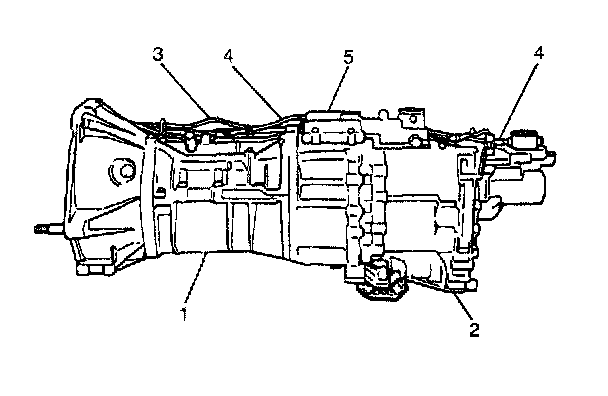 3
4
5
4
1
2