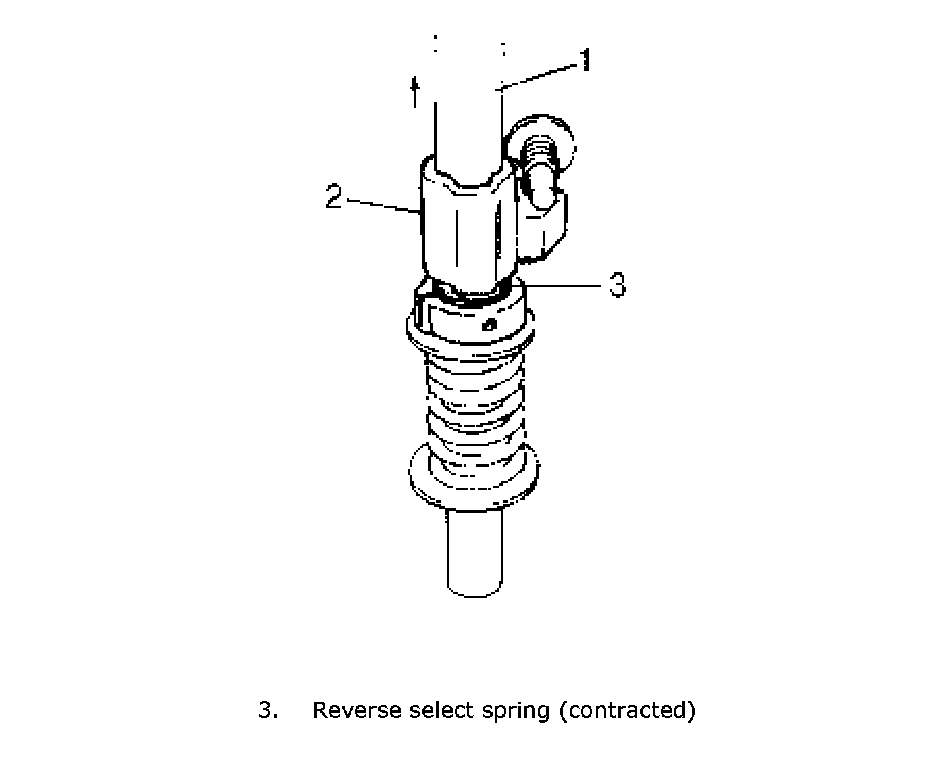 1

2

3

3. Reverse select spring (contracted)