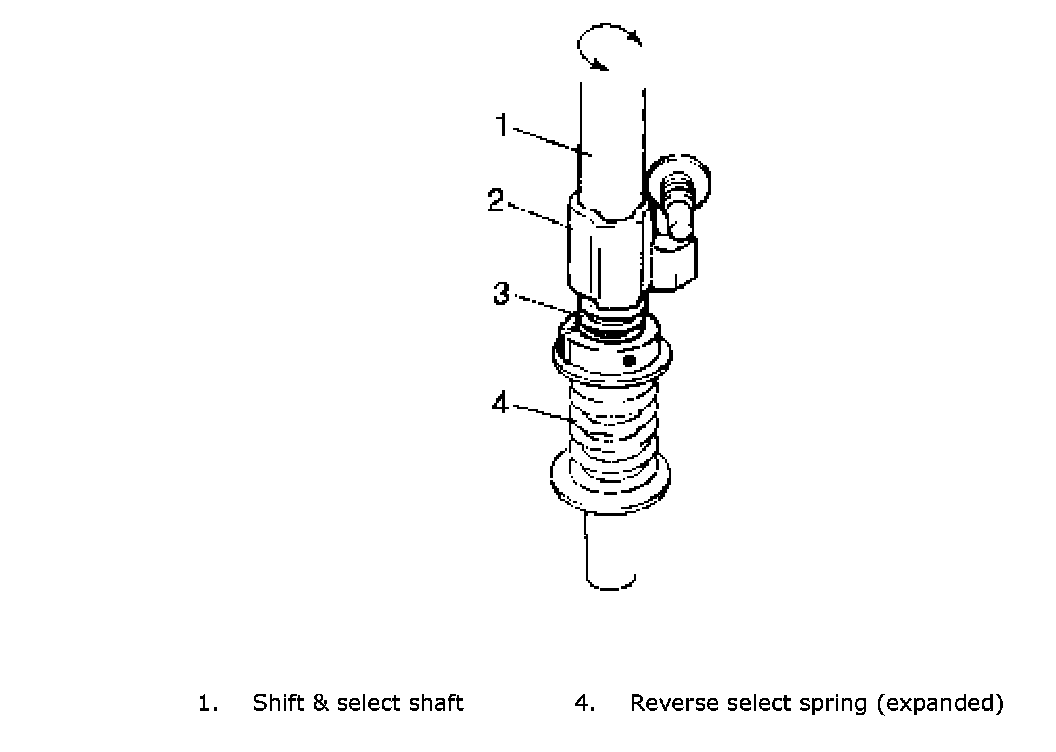 1
2
3
4

1. Shift & select shaft
4. Reverse select spring (expanded)