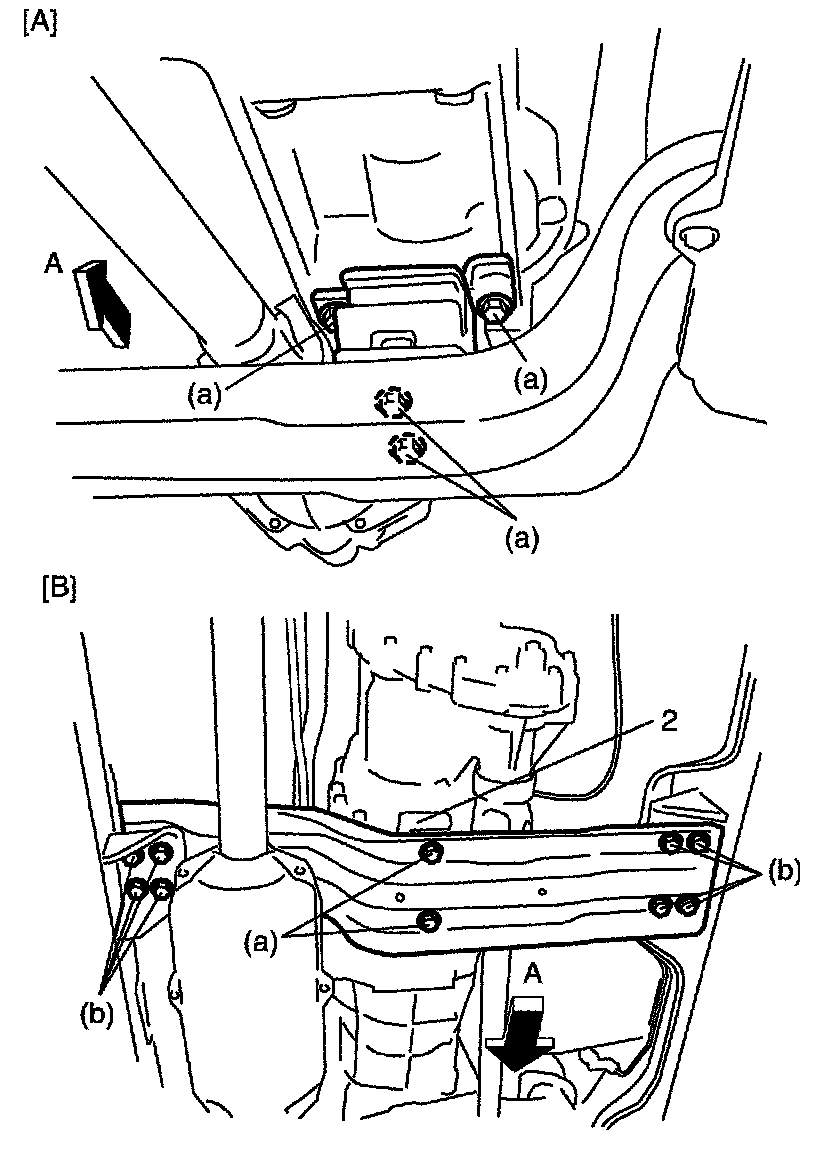 [A]

A

(a)

(a)

(a)

[B]

2

(b)

(a)

(b)

A