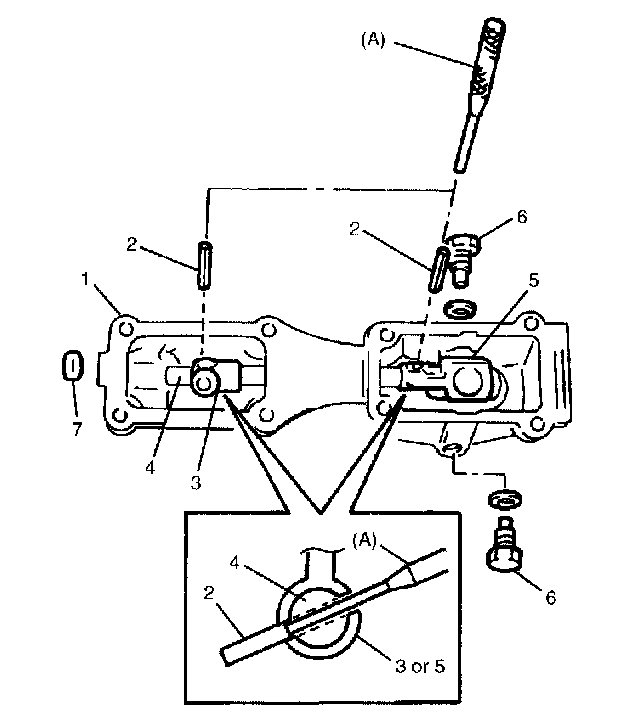 (A)
2
6
2
1
5
7
4
3
(A)
4
2
3 or 5
6