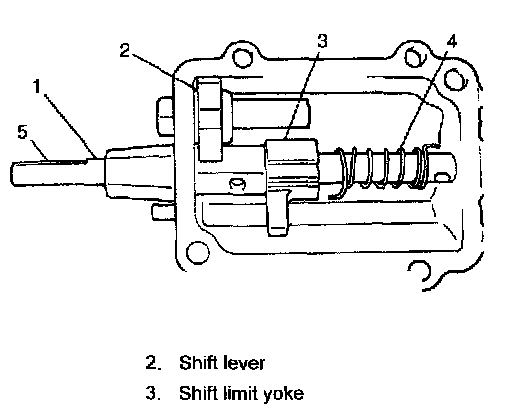 2
3
4
1
5

2. Shift lever
3. Shift limit yoke