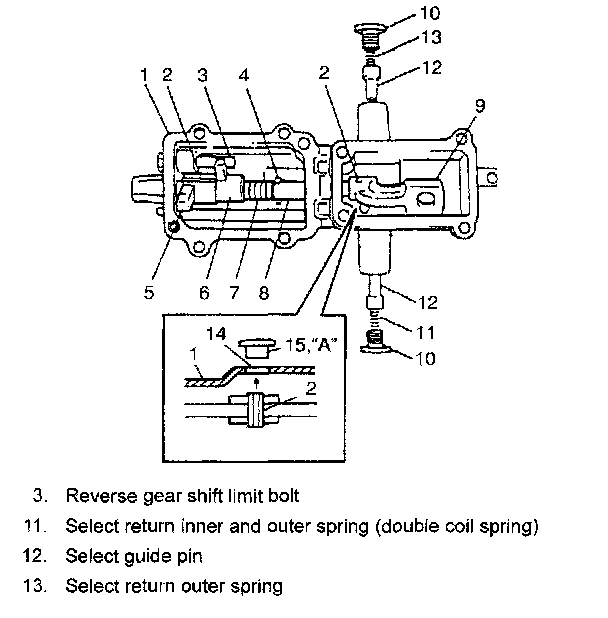 10
13
12
1 2 3 4
2
9
5
6 7 8
12
11
10
14
15,"A"
1
2

3. Reverse gear shift limit bolt
11. Select return inner and outer spring (double coil spring)
12. Select guide pin
13. Select return outer spring