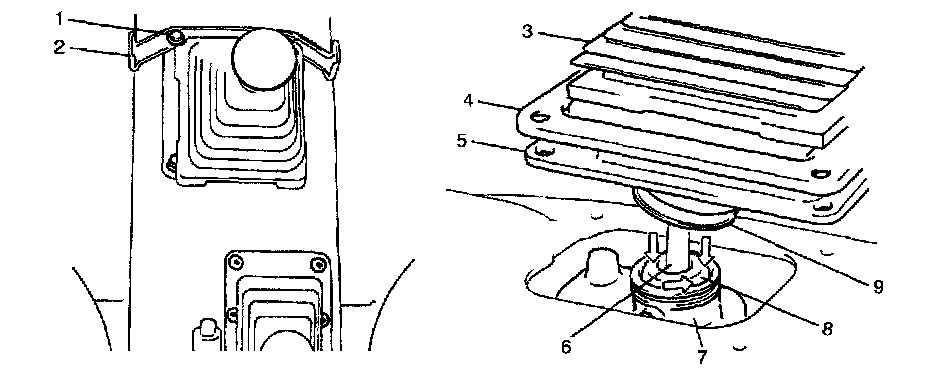 1
2
3
4
5
9
8
6
7