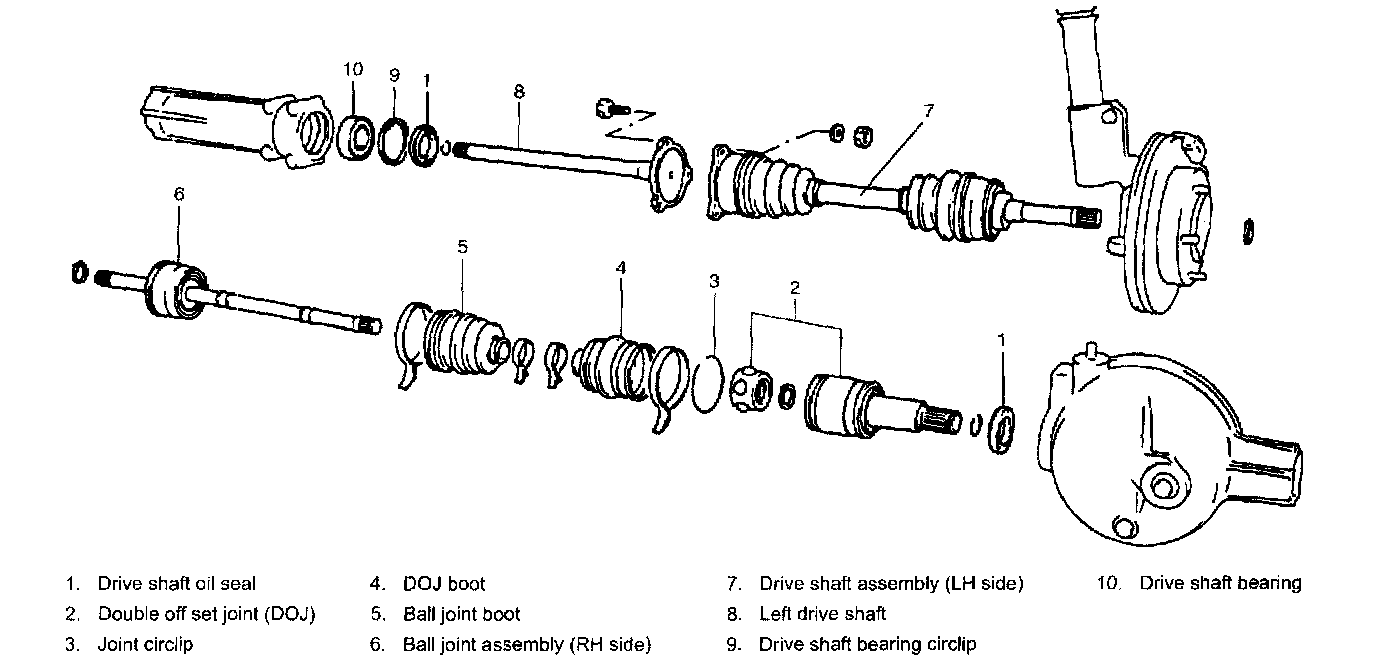 10
9
1
8
7
6
5
4
3
2
1

1. Drive shaft oil seal
2. Double off set joint (DOJ)
3. Joint circlip

4. DOJ boot
5. Ball joint boot
6. Ball joint assembly (RH side)

7. Drive shaft assembly (LH side)
8. Left drive shaft
9. Drive shaft bearing circlip

10. Drive shaft bearing