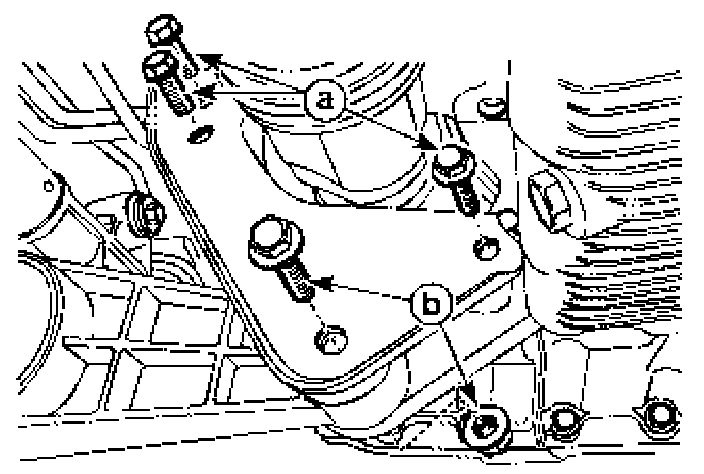 a

b