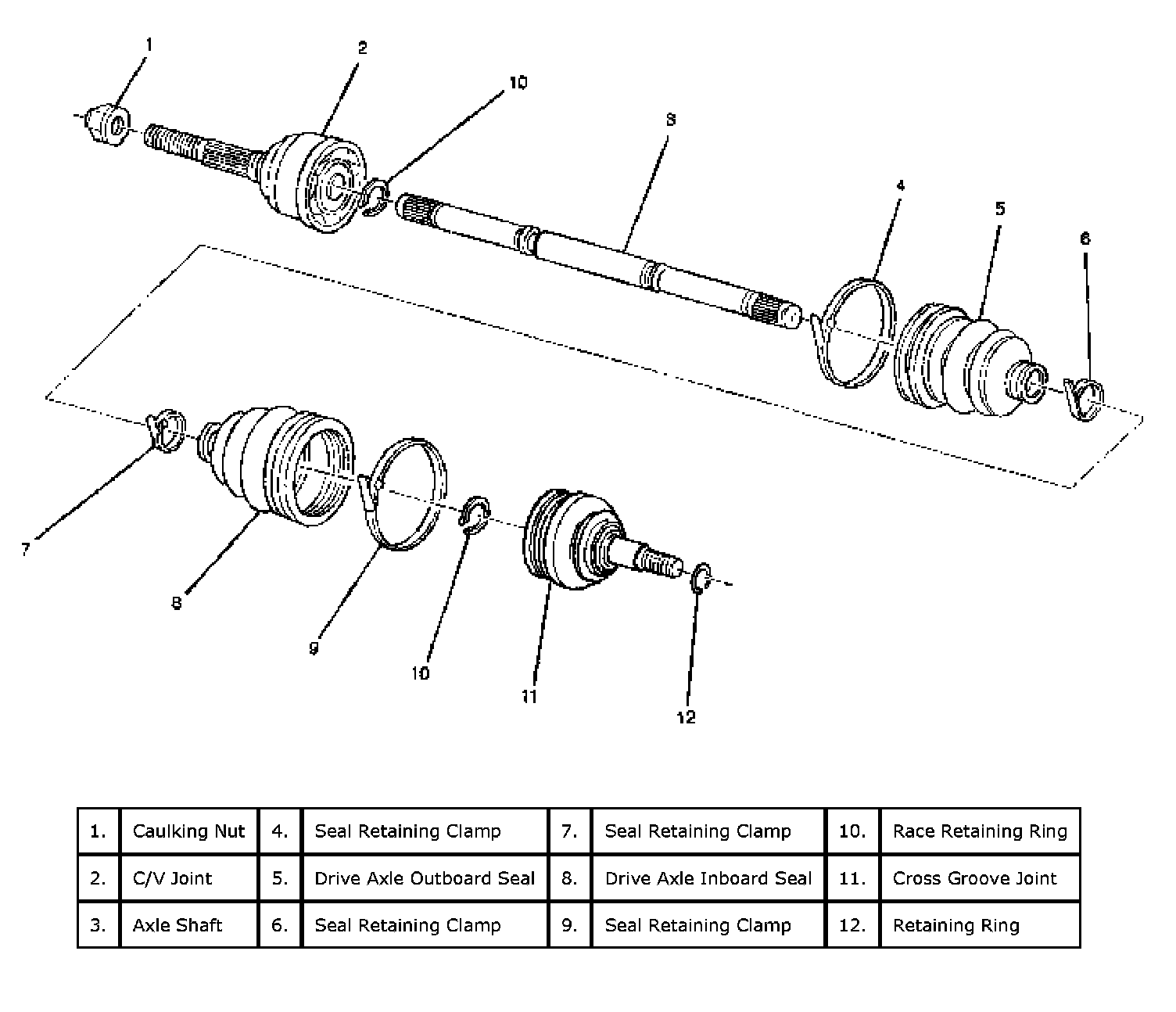 1
2
10
3
4
5
6
7
8
9
10
11
12

| 1. | Caulking Nut | 4. | Seal Retaining Clamp | 7. | Seal Retaining Clamp | 10. | Race Retaining Ring |
|---|---|---|---|---|---|---|---|
| 2. | C/V Joint | 5. | Drive Axle Outboard Seal | 8. | Drive Axle Inboard Seal | 11. | Cross Groove Joint |
| 3. | Axle Shaft | 6. | Seal Retaining Clamp | 9. | Seal Retaining Clamp | 12. | Retaining Ring |