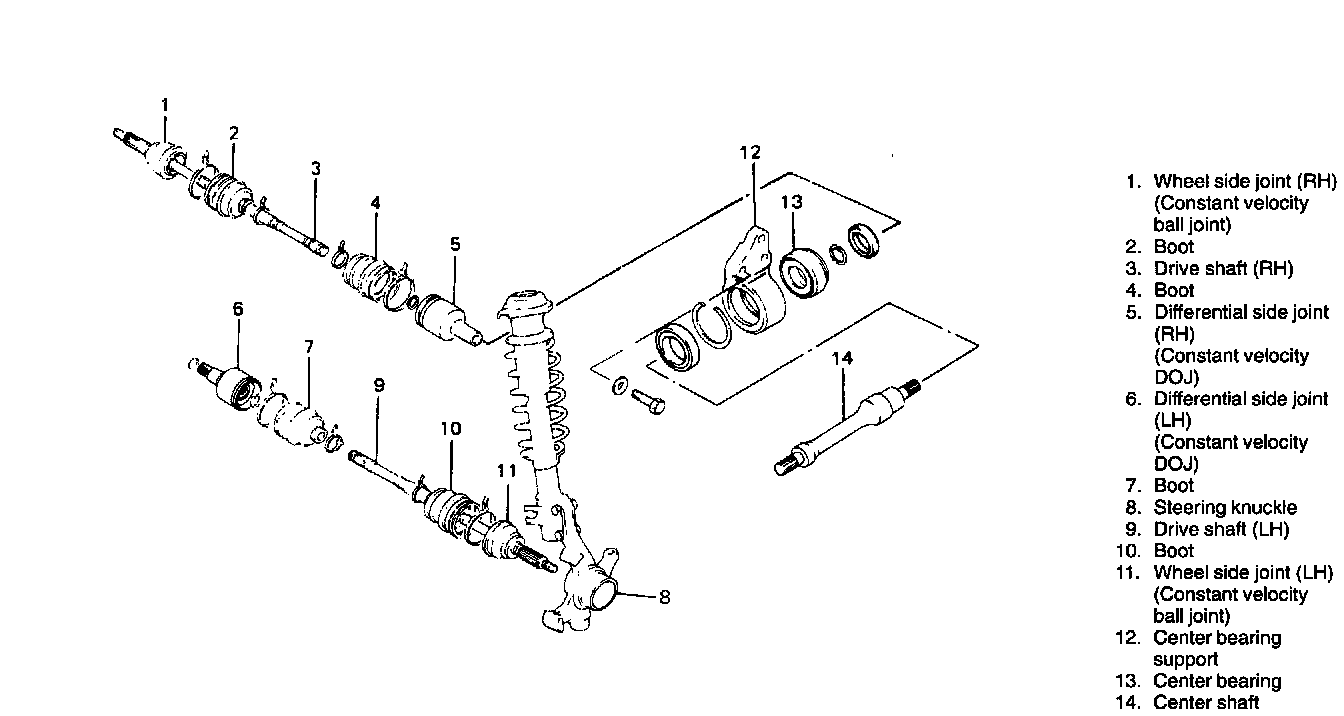 1
2
3
4
5
6
7
9
10
11
8
12
13
14

1. Wheel side joint (RH) (Constant velocity ball joint)
2. Boot
3. Drive shaft (RH)
4. Boot
5. Differential side joint (RH) (Constant velocity DOJ)
6. Differential side joint (LH) (Constant velocity DOJ)
7. Boot
8. Steering knuckle
9. Drive shaft (LH)
10. Boot
11. Wheel side joint (LH) (Constant velocity ball joint)
12. Center bearing support
13. Center bearing
14. Center shaft