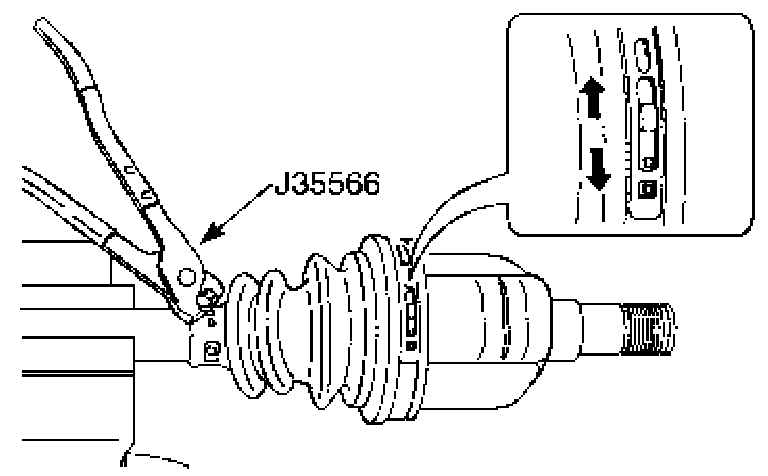 J35566