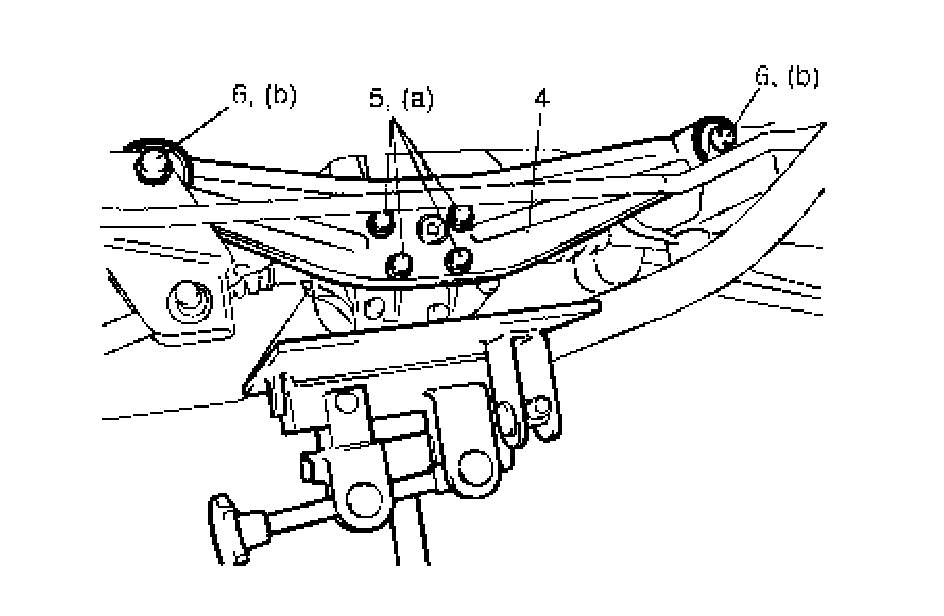 6, (b)
5, (a)
4
6, (b)