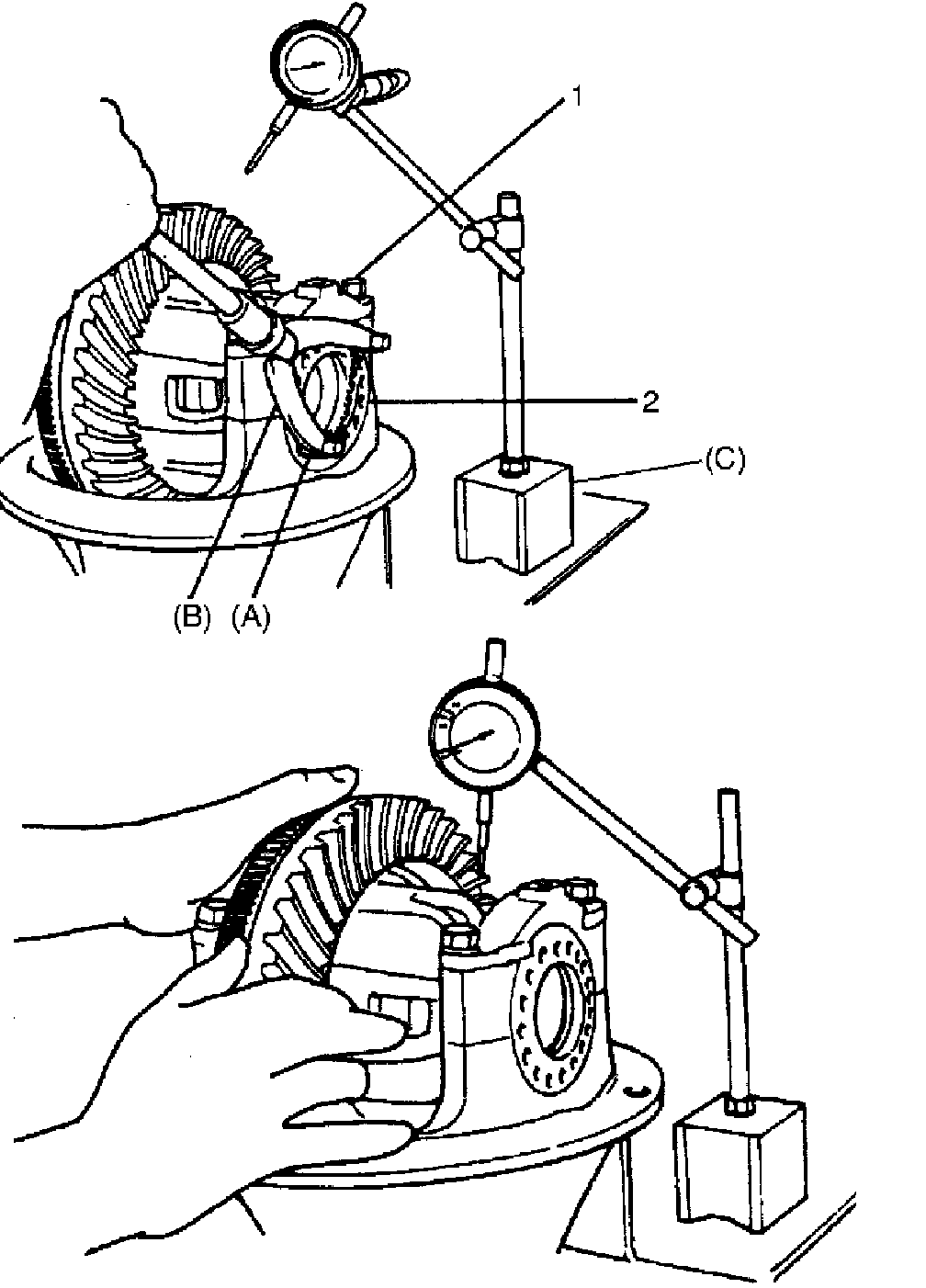 1
2
(C)
(B) (A)