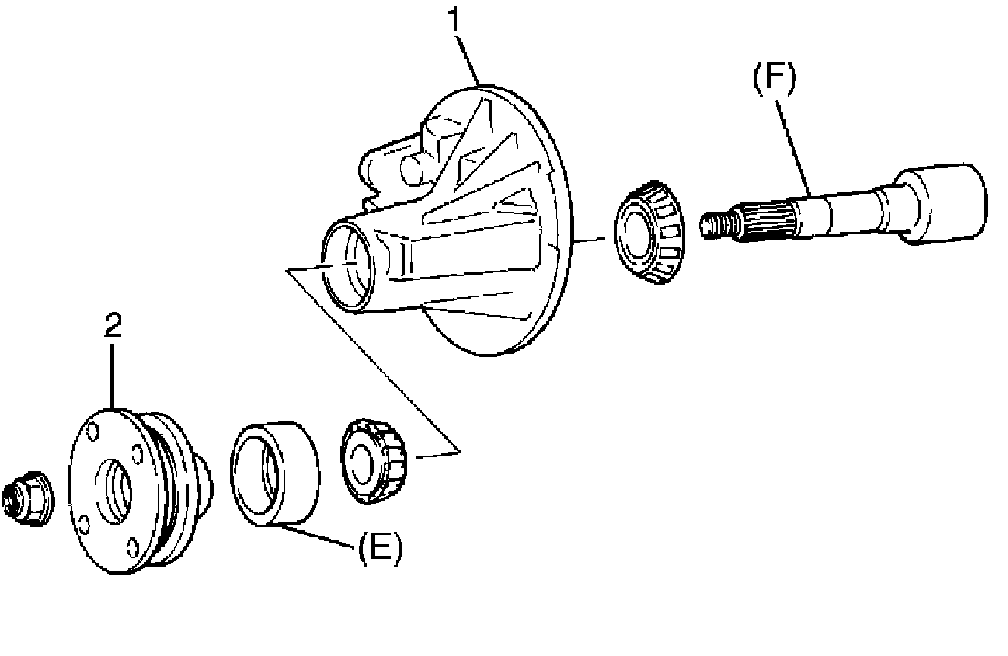 1
(F)
2
(E)