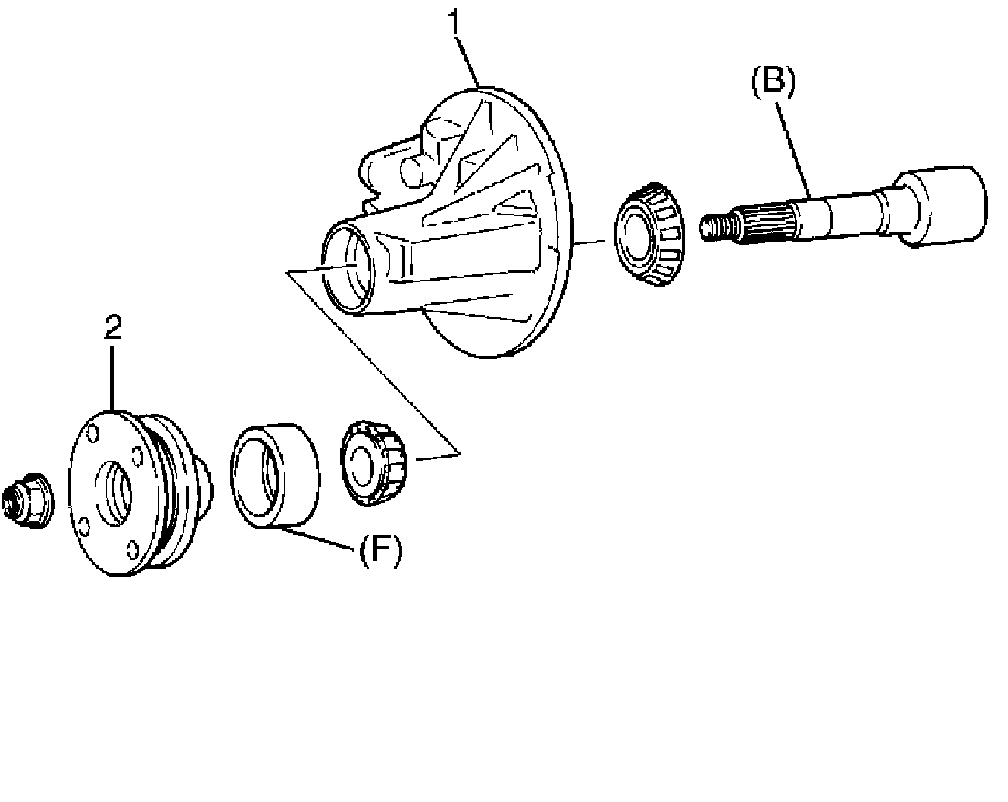 1
(B)
2
(F)