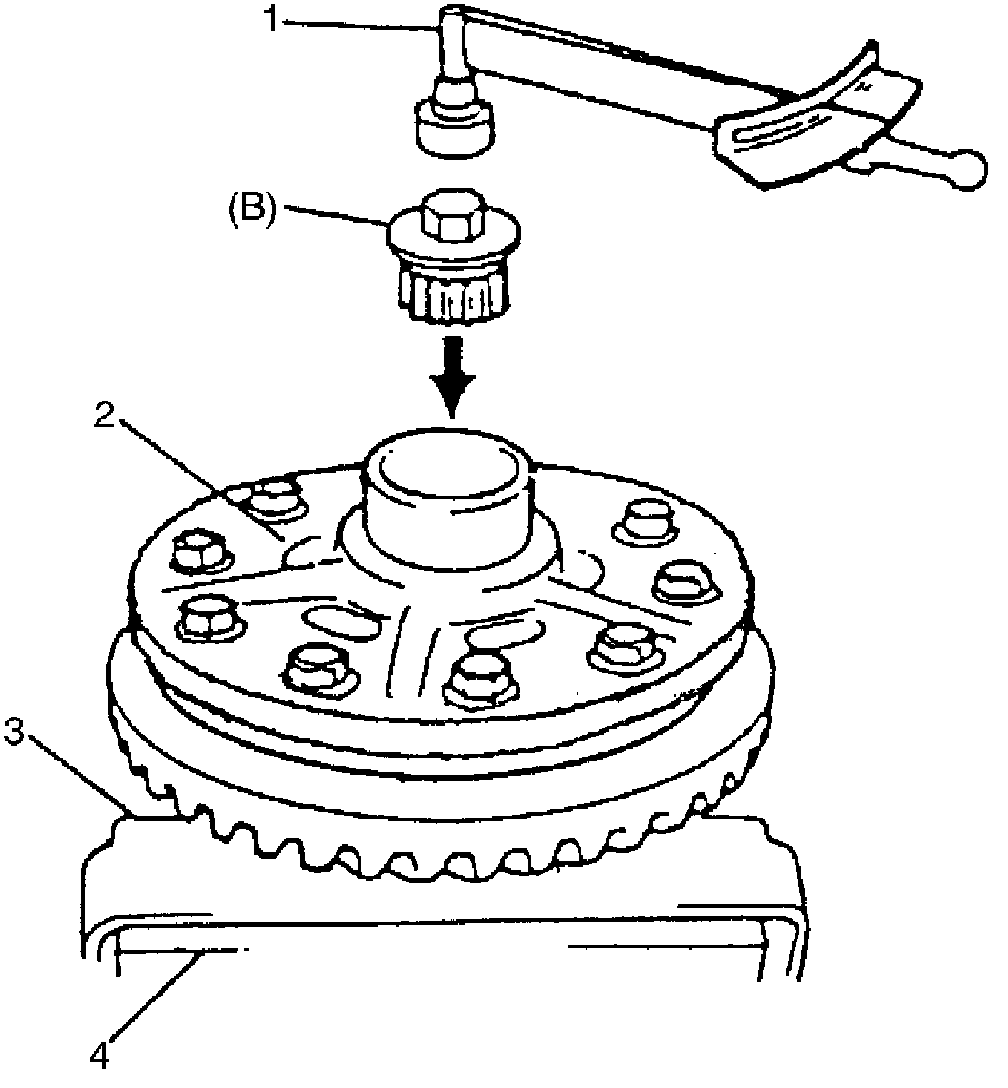 1
(B)
2
3
4