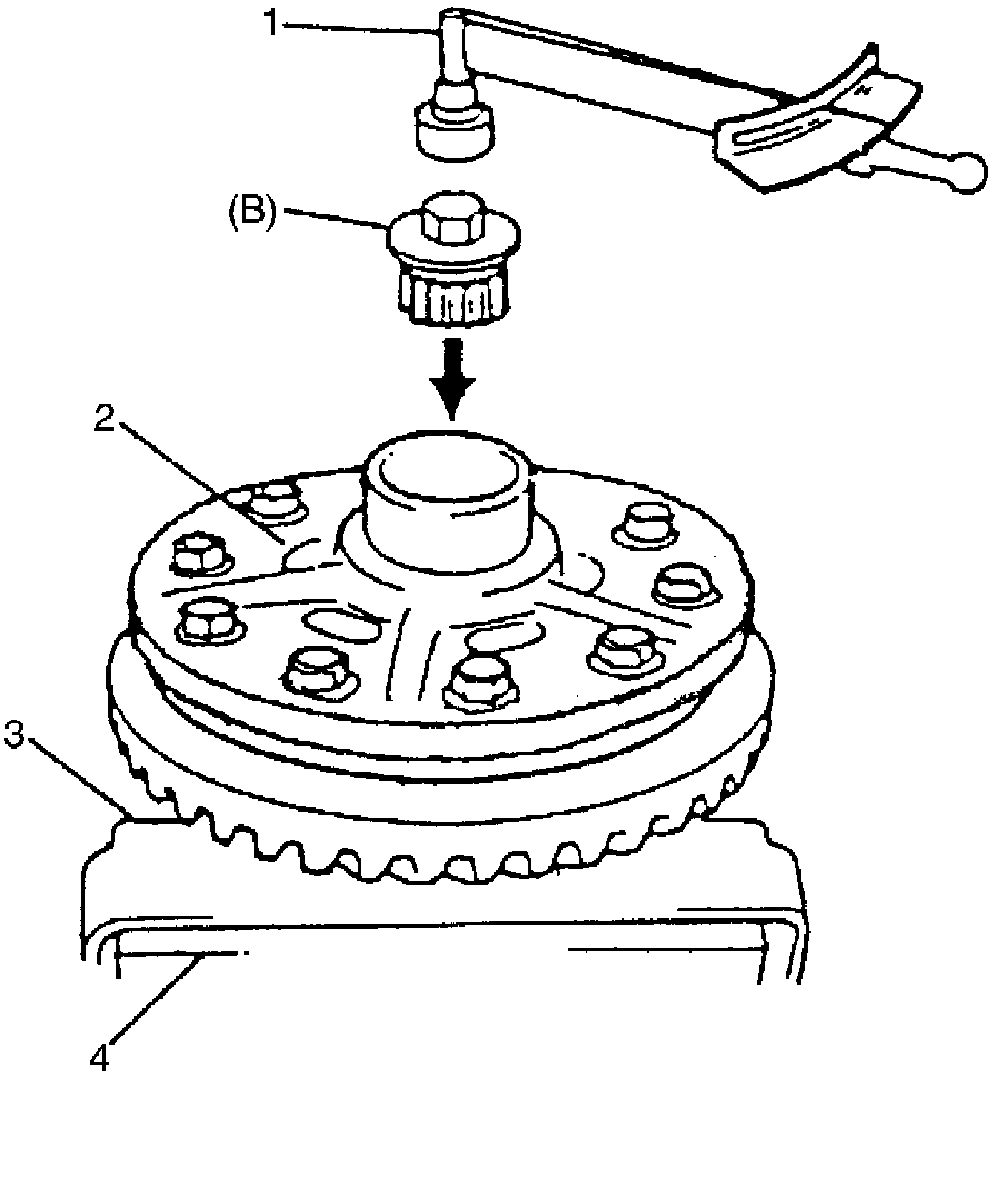 1
(B)
2
3
4