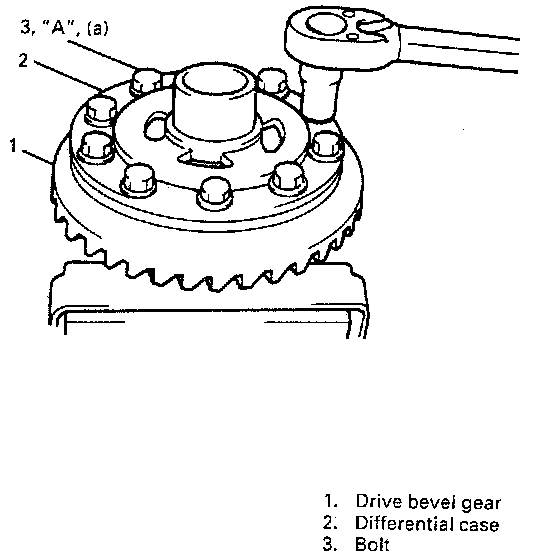 3, "A", (a)
2
1

1. Drive bevel gear
2. Differential case
3. Bolt