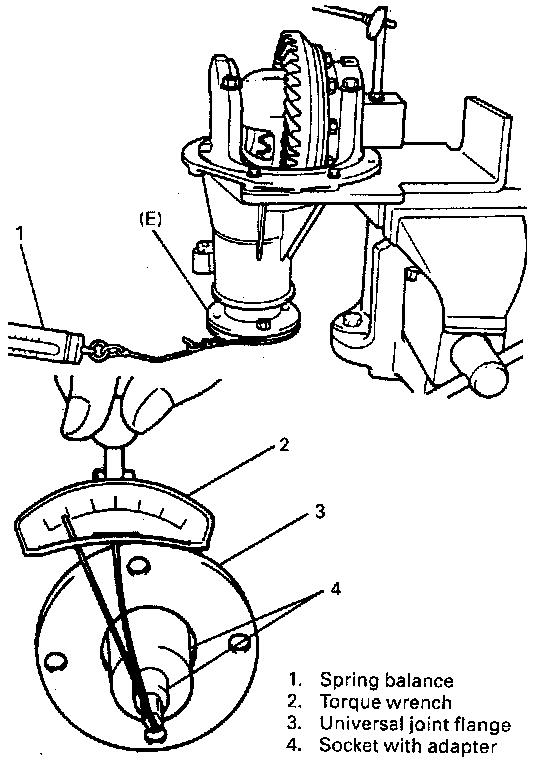 (E)
1
2
3
4

1. Spring balance
2. Torque wrench
3. Universal joint flange
4. Socket with adapter