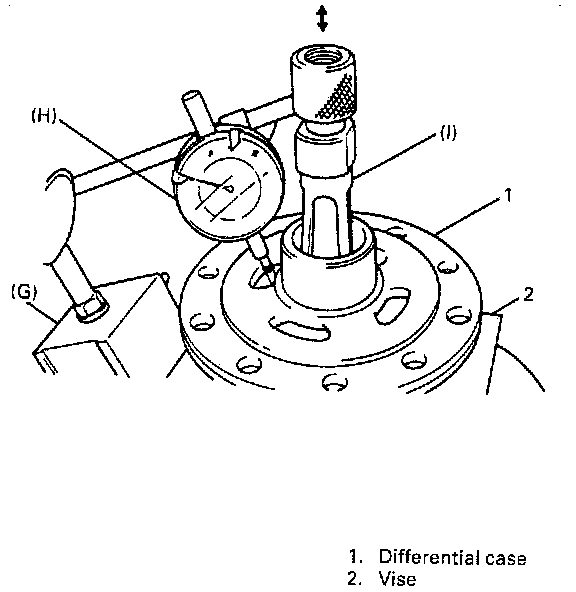 (H)

(I)

1

(G)

2

1. Differential case
2. Vise