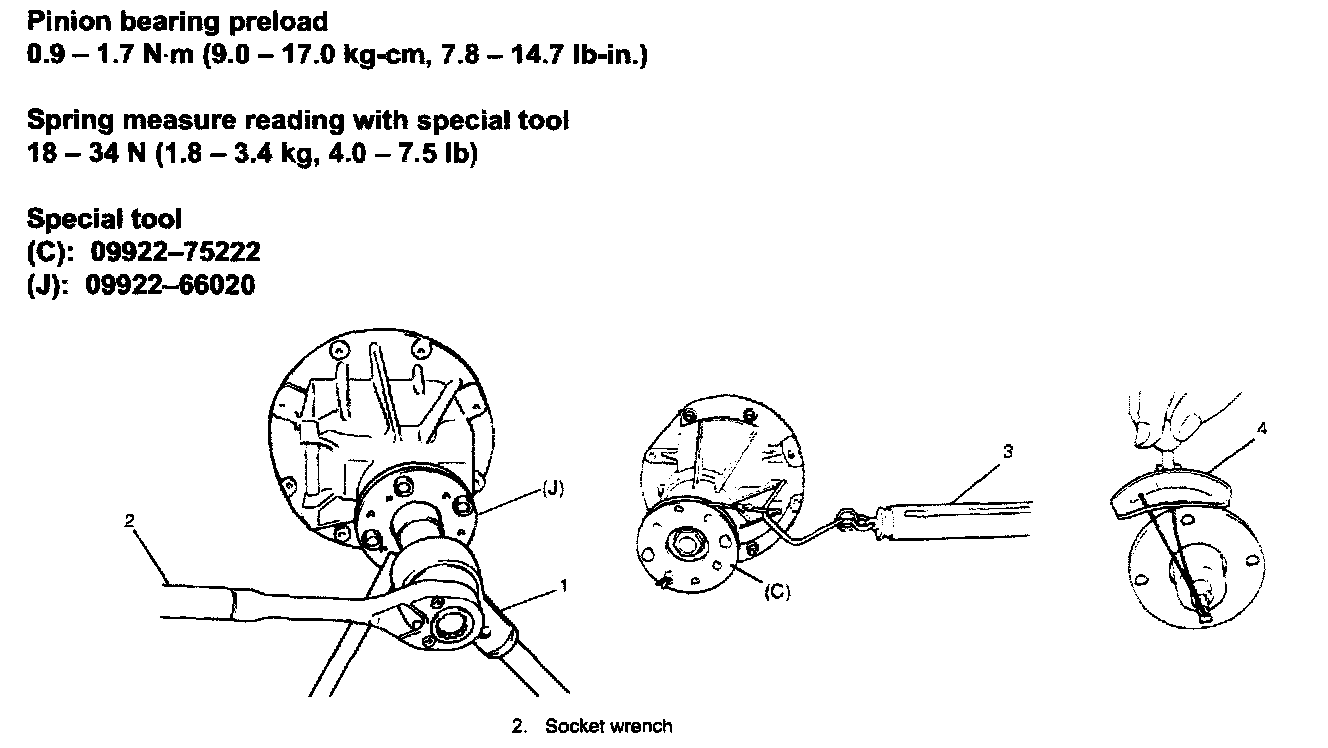 Pinion bearing preload
0.9 – 1.7 N·m (9.0 – 17.0 kg-cm, 7.8 – 14.7 lb-in.)

Spring measure reading with special tool
18 – 34 N (1.8 – 3.4 kg, 4.0 – 7.5 lb)

Special tool
(C): 09922–75222
(J): 09922–66020

2

(J)

1

3

(C)

4

2. Socket wrench