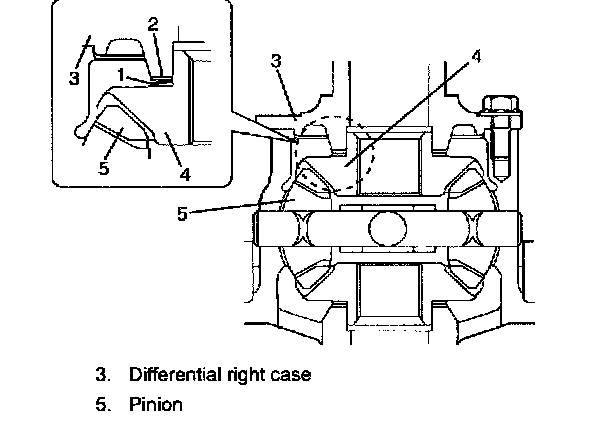 2
3
1
5
4
3
4
5

3. Differential right case
5. Pinion