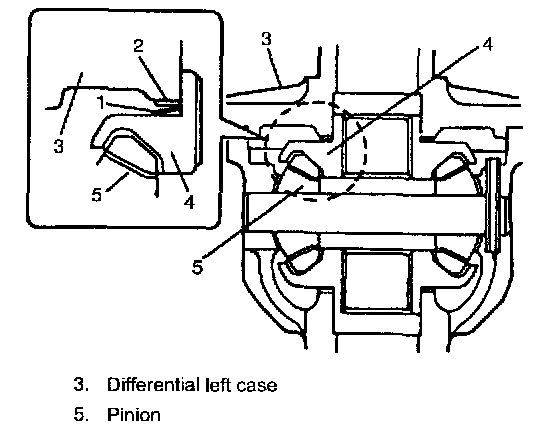 2
1
3
5
4
3
4
5

3. Differential left case
5. Pinion