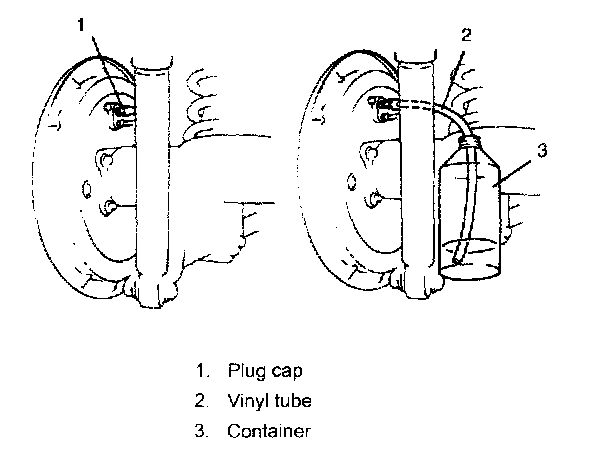 1
2
3

1. Plug cap
2. Vinyl tube
3. Container