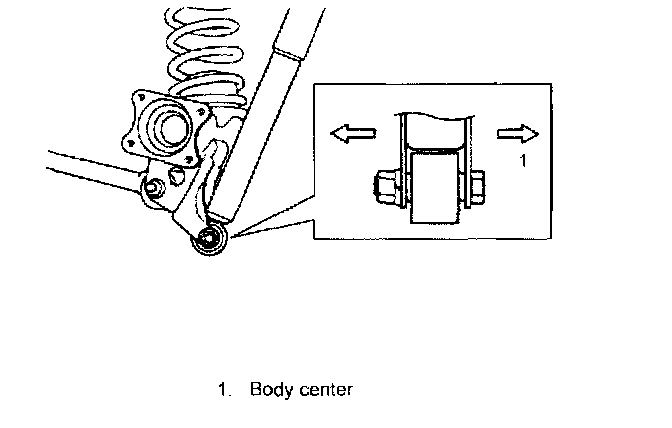 1

1. Body center