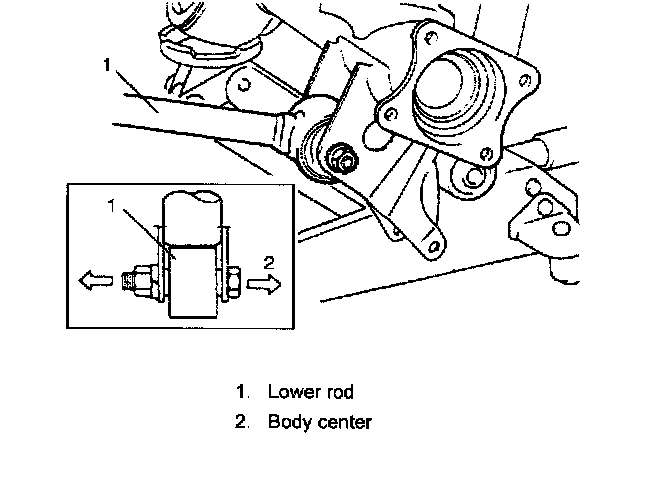 1

1

2

1. Lower rod
2. Body center