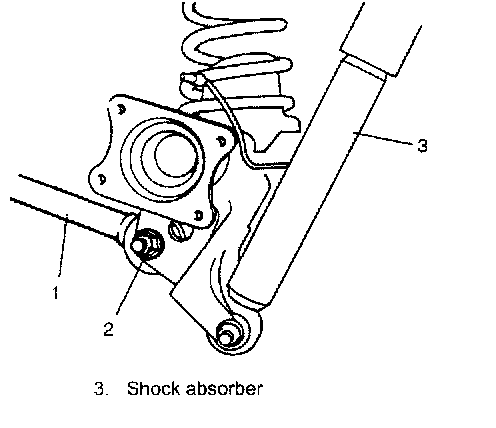 3

1

2

3. Shock absorber