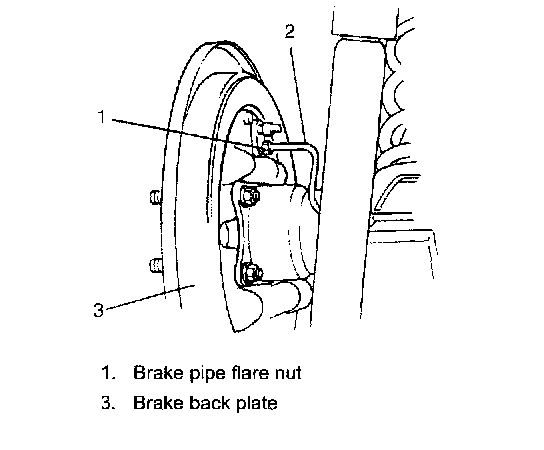 2

1

3

1. Brake pipe flare nut

3. Brake back plate