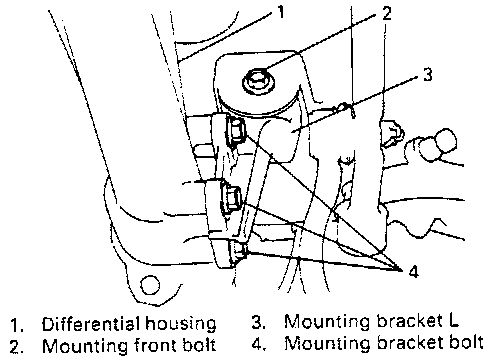 1
2
3
4

1. Differential housing
2. Mounting front bolt

3. Mounting bracket L
4. Mounting bracket bolt