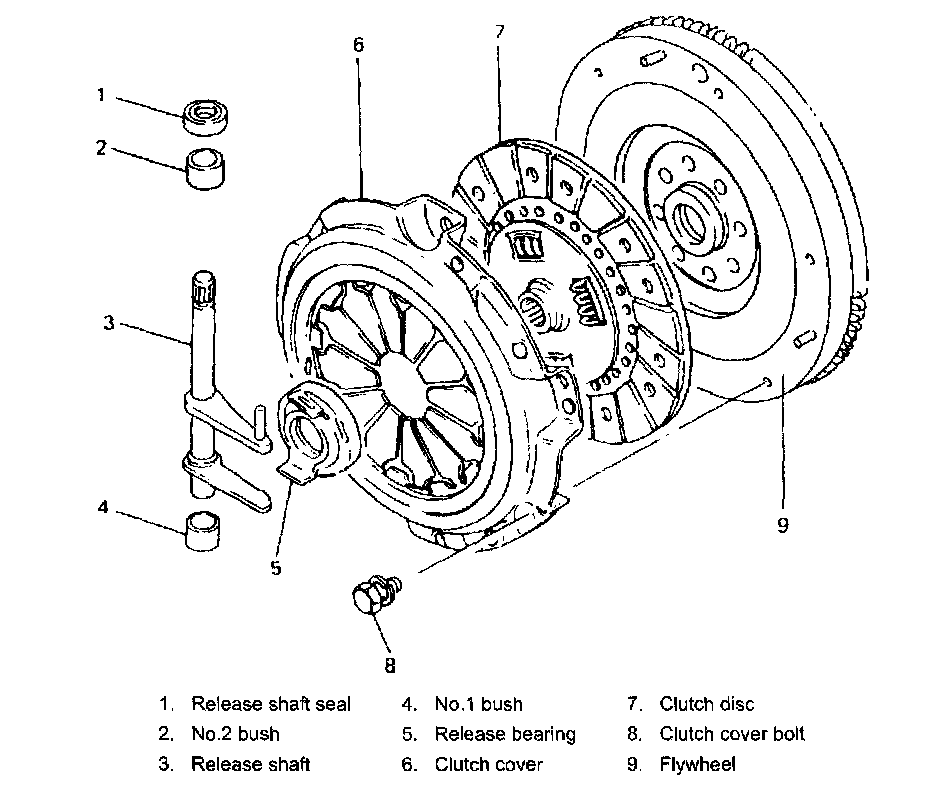 6
7
1
2
3
4
5
8
9

1. Release shaft seal
2. No.2 bush
3. Release shaft

4. No.1 bush
5. Release bearing
6. Clutch cover

7. Clutch disc
8. Clutch cover bolt
9. Flywheel