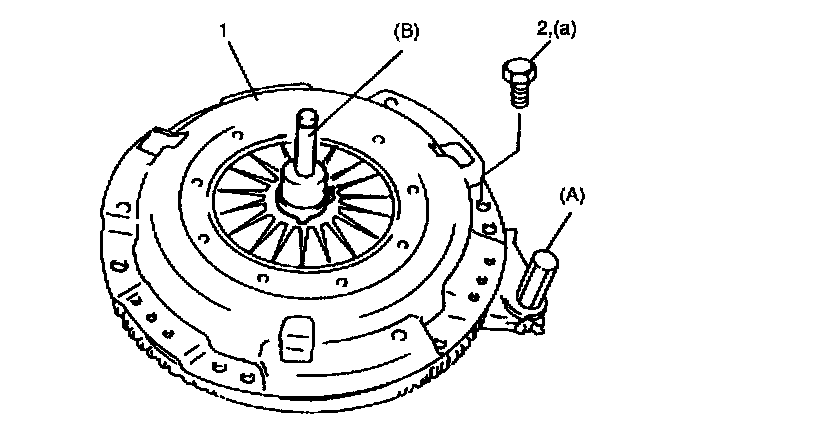 1
(B)
2,(a)
(A)