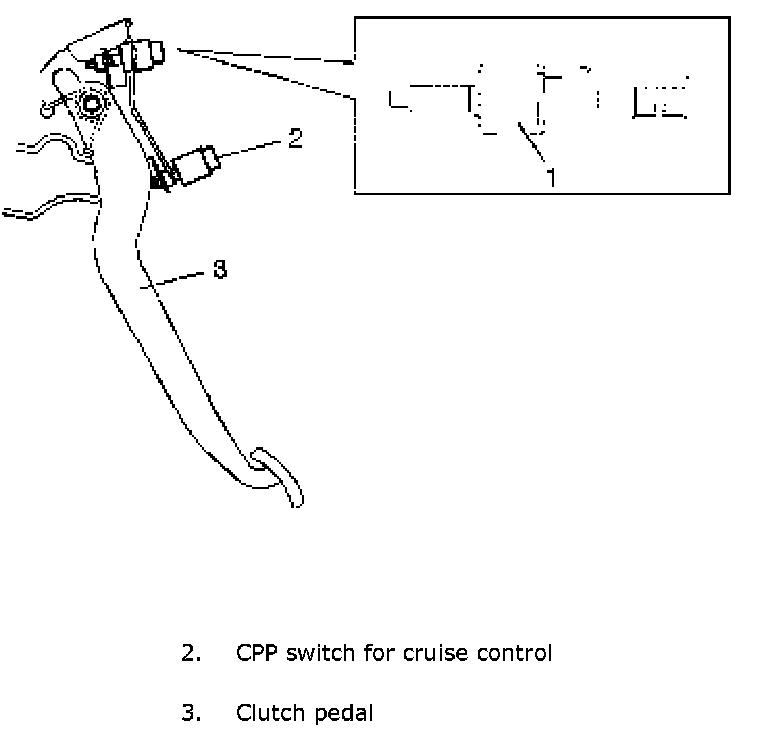 2

1

3

2. CPP switch for cruise control

3. Clutch pedal